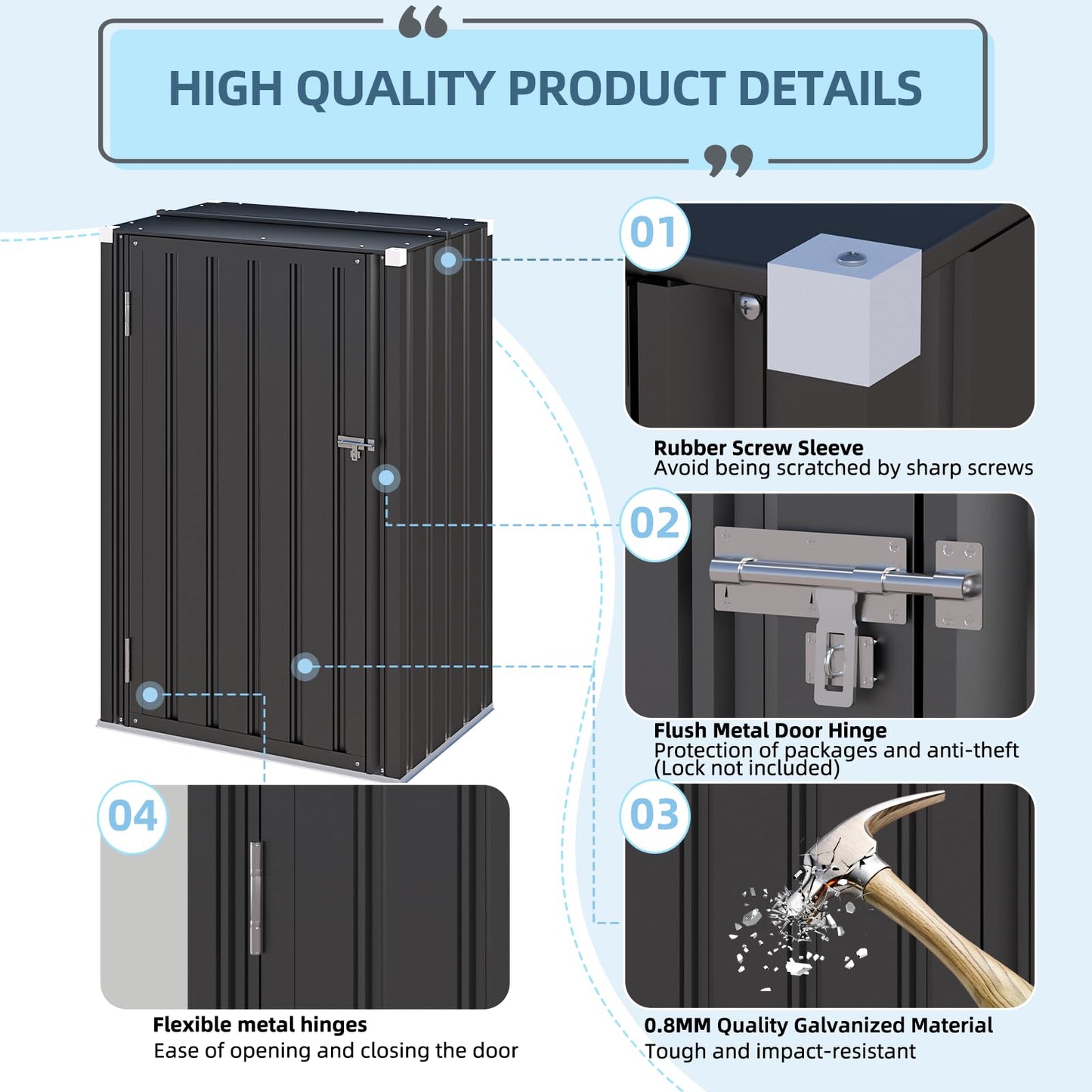 HIGH QUALITY PRODUCT DETAILS

01

Rubber Screw Sleeve
Avoid being scratched by sharp screws

02

Flush Metal Door Hinge
Protection of packages and anti-theft (Lock not included)

03

0.8MM Quality Galvanized Material
Tough and impact-resistant

04

Flexible metal hinges
Ease of opening and closing the door